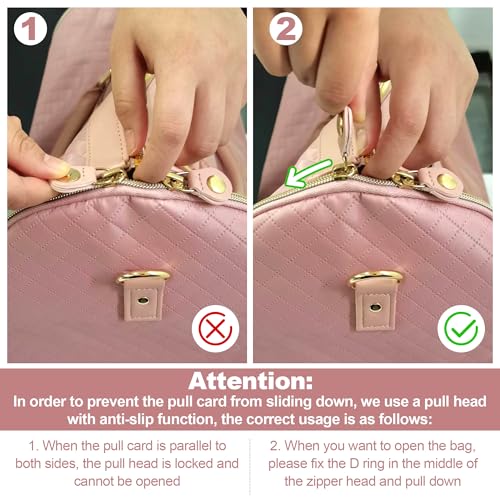 1

2

Attention:
In order to prevent the pull card from sliding down, we use a pull head with anti-slip function, the correct usage is as follows:

1. When the pull card is parallel to both sides, the pull head is locked and cannot be opened

2. When you want to open the bag, please fix the D ring in the middle of the zipper head and pull down